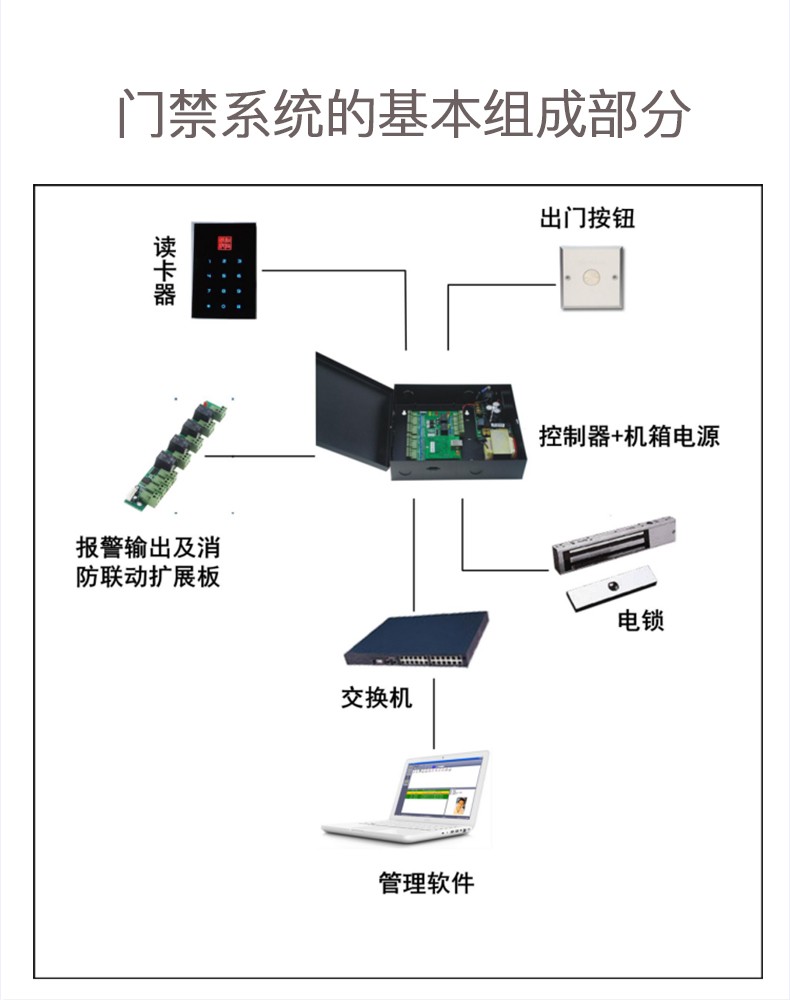 门禁系统的基本组成部分

读卡器

出门按钮

控制器+机箱电源

报警输出及消防联动扩展板

电锁

交换机

管理软件